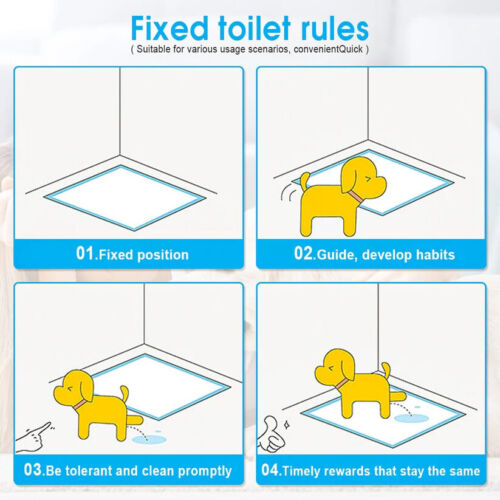 Fixed toilet rules
( Suitable for various usage scenarios, convenientQuick )

01.Fixed position

02.Guide, develop habits

03.Be tolerant and clean promptly

04.Timely rewards that stay the same